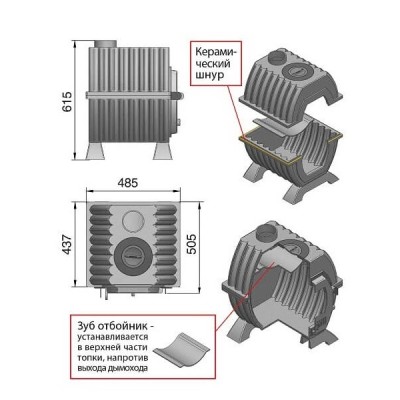 615

Керамический шнур

485

437

505

Зуб отбойник - устанавливается в верхней части топки, напротив выхода дымохода